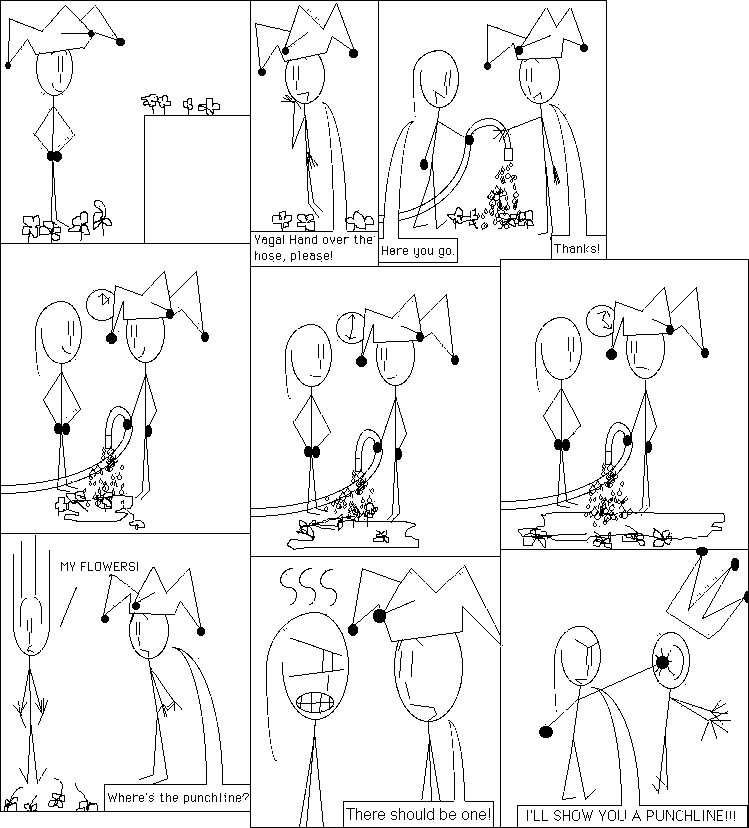 Yaga! Hand over the hose, please!

Here you go.

Thanks!

MY FLOWERS!

Where's the punchline?

There should be one!

I'LL SHOW YOU A PUNCHLINE!!!